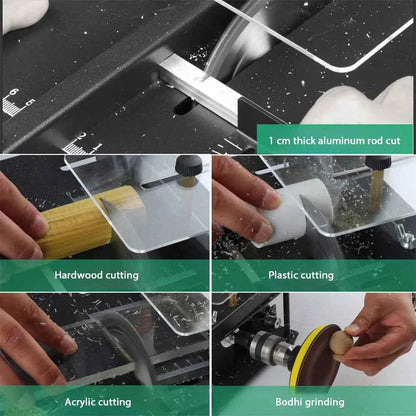 6
5
2
1
1 cm thick aluminum rod cut

Hardwood cutting

Plastic cutting

Acrylic cutting

Bodhi grinding